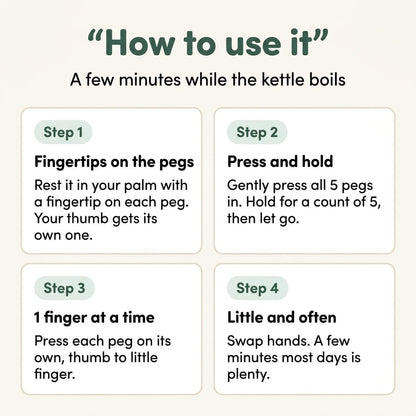 "How to use it"

A few minutes while the kettle boils

Step 1

Fingertips on the pegs

Rest it in your palm with a fingertip on each peg. Your thumb gets its own one.

Step 2

Press and hold

Gently press all 5 pegs in. Hold for a count of 5, then let go.

Step 3

1 finger at a time

Press each peg on its own, thumb to little finger.

Step 4

Little and often

Swap hands. A few minutes most days is plenty.